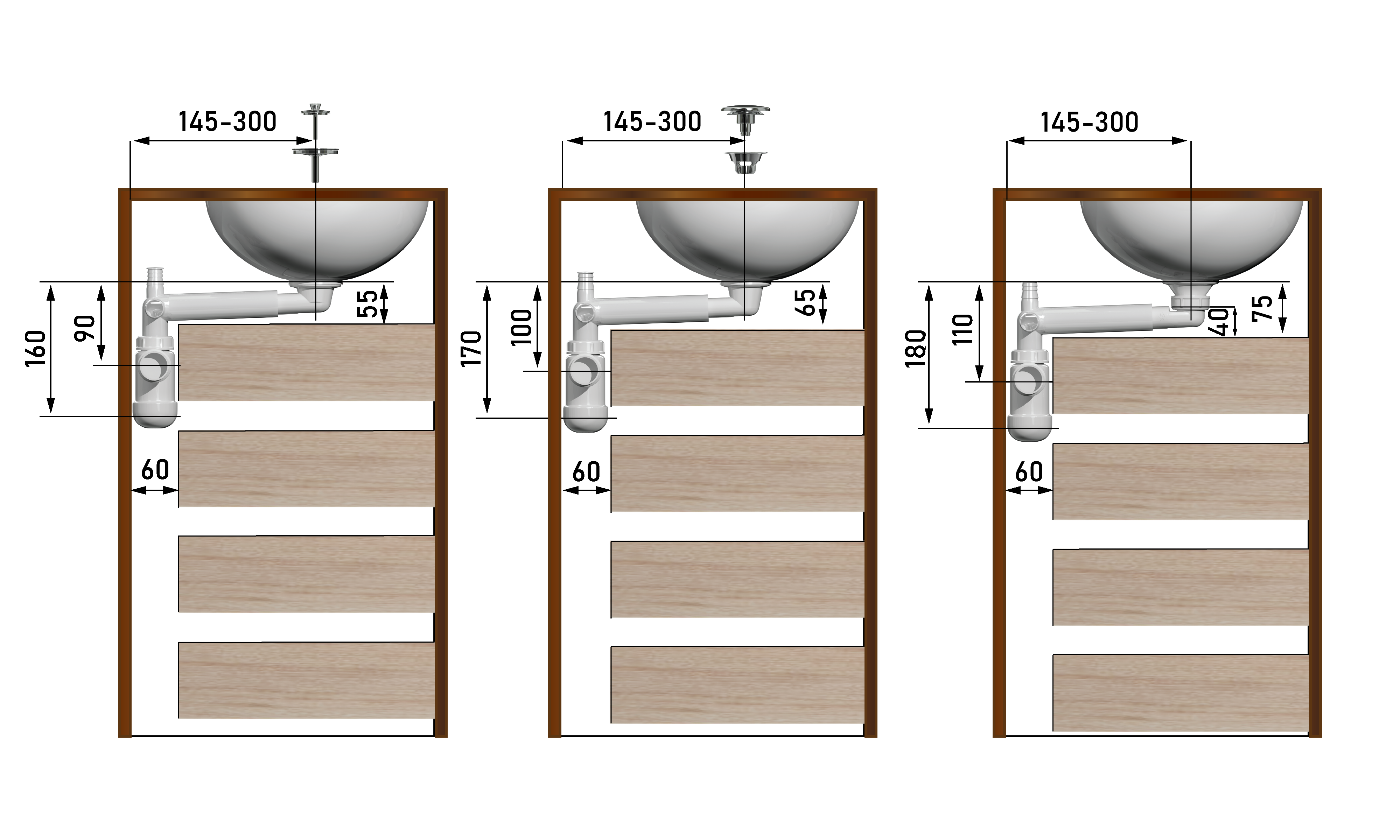 145-300
160
90
55
60

145-300
170
100
65
60

145-300
180
110
40
75
60