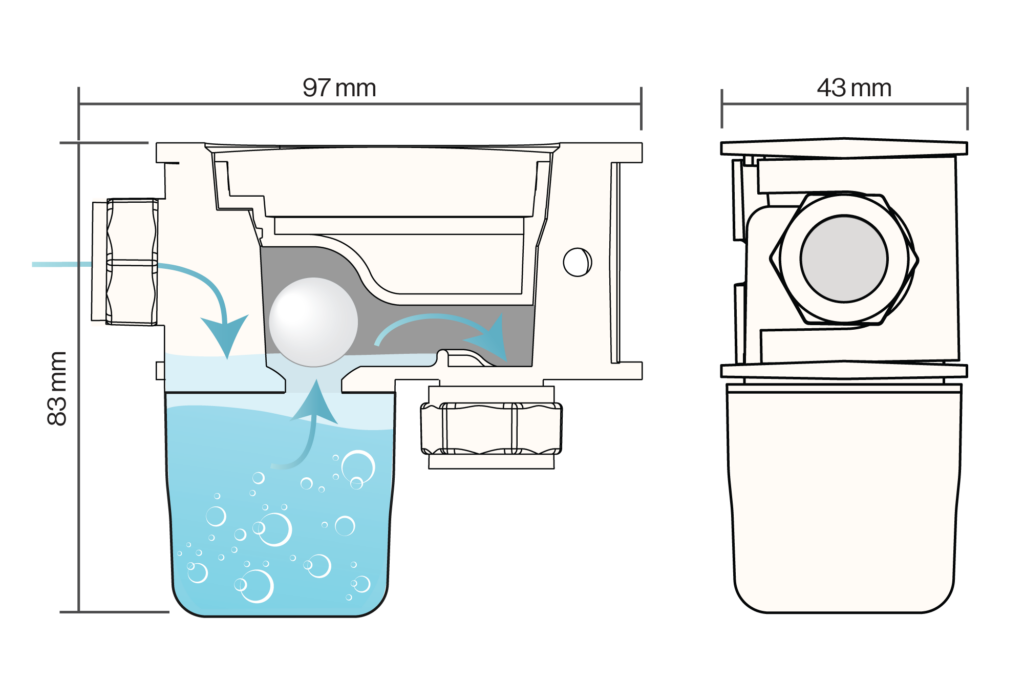 97 mm

43 mm

83 mm